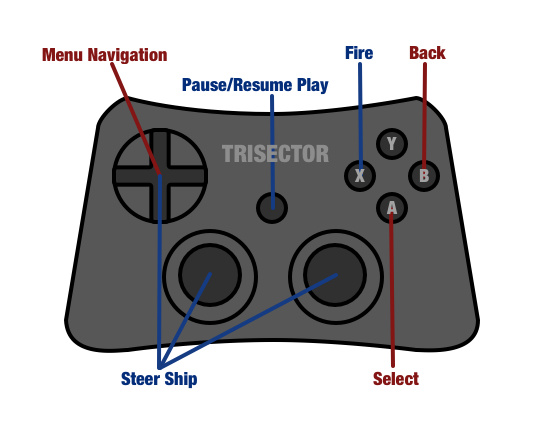 Menu Navigation

Pause/Resume Play

Fire

Back

TRISECTOR

Y

X

B

A

Steer Ship

Select